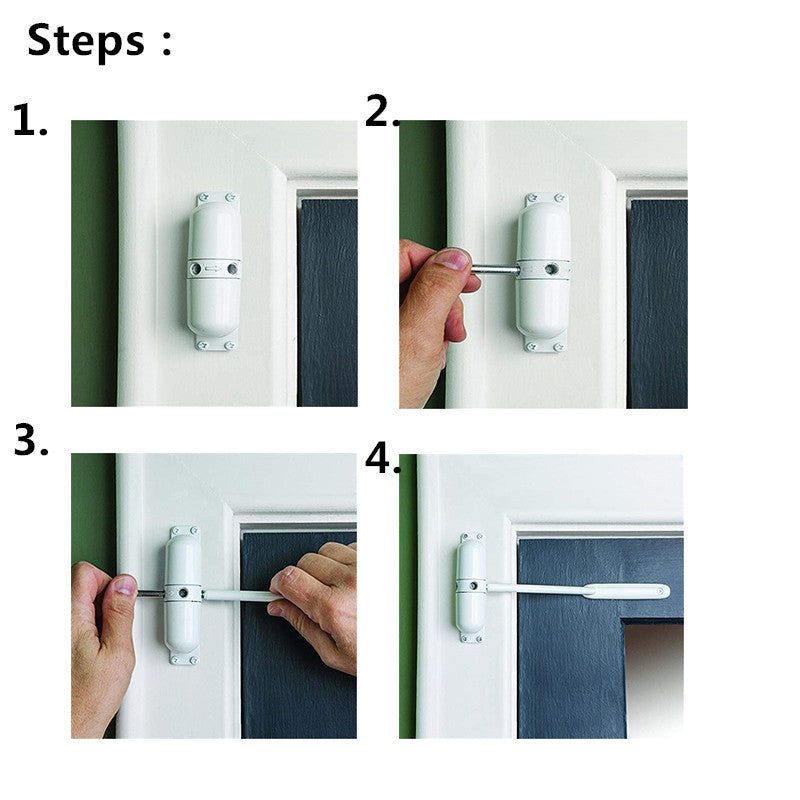 Steps :

1.

2.

3.

4.